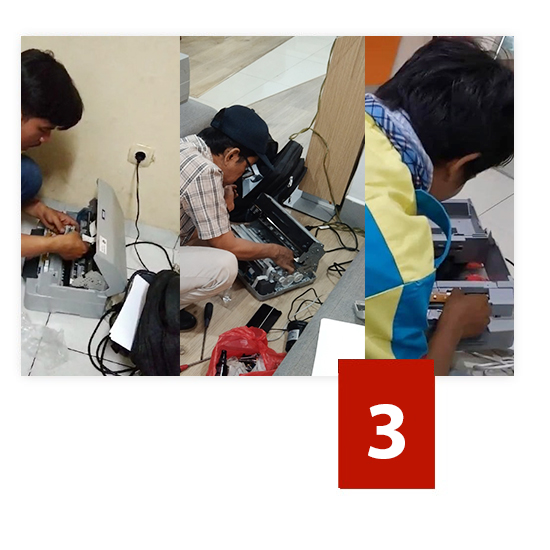 3